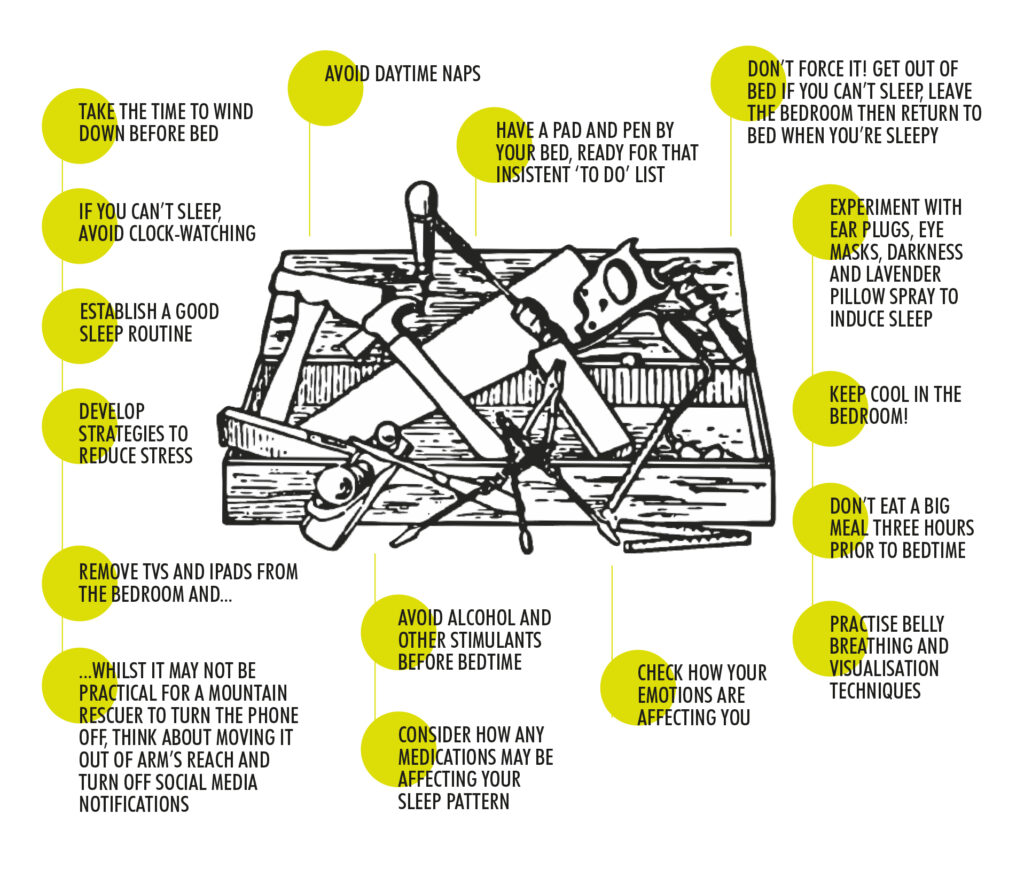 TAKE THE TIME TO WIND DOWN BEFORE BED

IF YOU CAN'T SLEEP, AVOID CLOCK-WATCHING

ESTABLISH A GOOD SLEEP ROUTINE

DEVELOP STRATEGIES TO REDUCE STRESS

REMOVE TVS AND IPADS FROM THE BEDROOM AND...

...WHILST IT MAY NOT BE PRACTICAL FOR A MOUNTAIN RESCUER TO TURN THE PHONE OFF, THINK ABOUT MOVING IT OUT OF ARM'S REACH AND TURN OFF SOCIAL MEDIA NOTIFICATIONS

AVOID DAYTIME NAPS

HAVE A PAD AND PEN BY YOUR BED, READY FOR THAT INSISTENT 'TO DO' LIST

AVOID ALCOHOL AND OTHER STIMULANTS BEFORE BEDTIME

CONSIDER HOW ANY MEDICATIONS MAY BE AFFECTING YOUR SLEEP PATTERN

CHECK HOW YOUR EMOTIONS ARE AFFECTING YOU

DON'T FORCE IT! GET OUT OF BED IF YOU CAN'T SLEEP, LEAVE THE BEDROOM THEN RETURN TO BED WHEN YOU'RE SLEEPY

EXPERIMENT WITH EAR PLUGS, EYE MASKS, DARKNESS AND LAVENDER PILLOW SPRAY TO INDUCE SLEEP

KEEP COOL IN THE BEDROOM!

DON'T EAT A BIG MEAL THREE HOURS PRIOR TO BEDTIME

PRACTISE BELLY BREATHING AND VISUALISATION TECHNIQUES